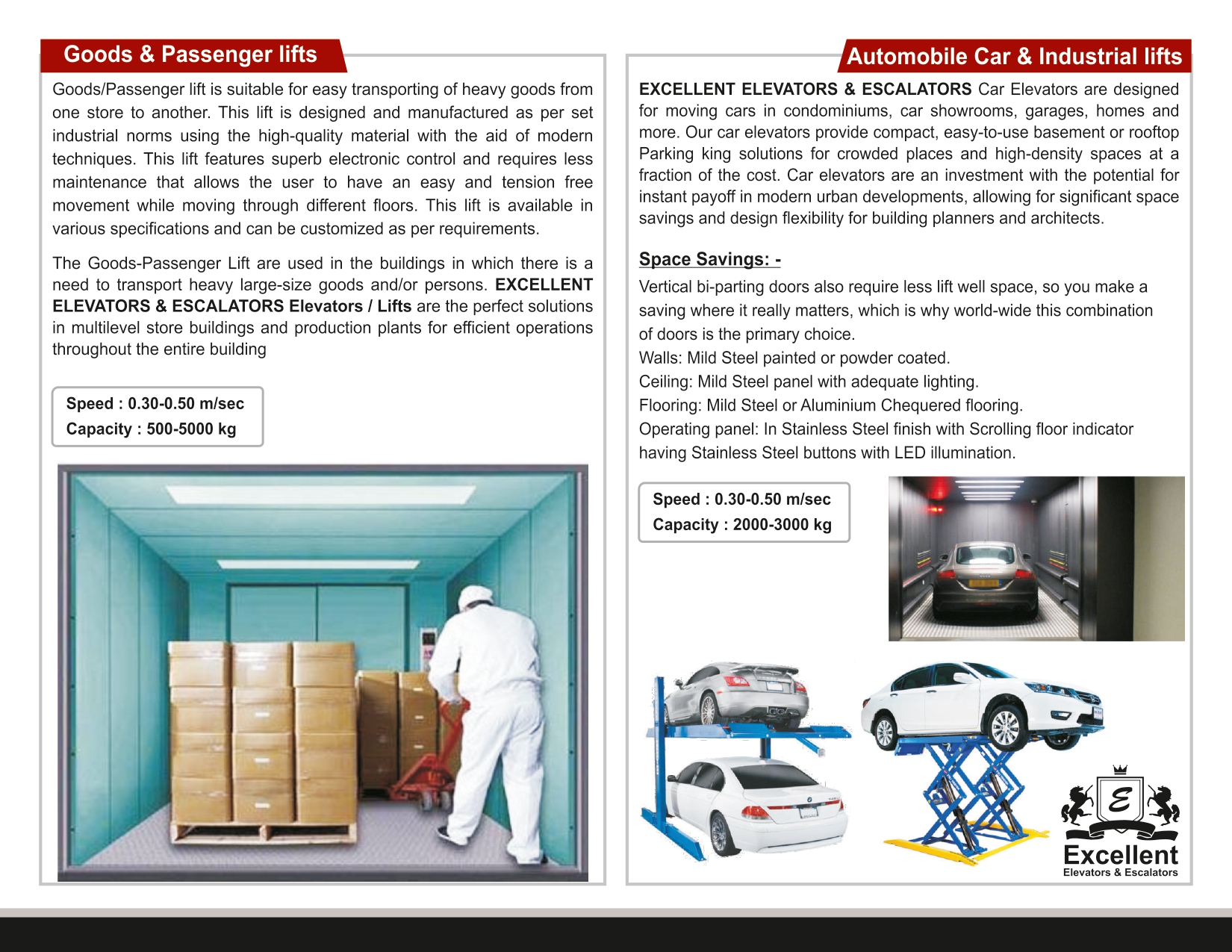 Goods & Passenger lifts

Goods/Passenger lift is suitable for easy transporting of heavy goods from one store to another. This lift is designed and manufactured as per set industrial norms using the high-quality material with the aid of modern techniques. This lift features superb electronic control and requires less maintenance that allows the user to have an easy and tension free movement while moving through different floors. This lift is available in various specifications and can be customized as per requirements.

The Goods-Passenger Lift are used in the buildings in which there is a need to transport heavy large-size goods and/or persons. EXCELLENT ELEVATORS & ESCALATORS Elevators / Lifts are the perfect solutions in multilevel store buildings and production plants for efficient operations throughout the entire building

Speed : 0.30-0.50 m/sec
Capacity : 500-5000 kg

Automobile Car & Industrial lifts

EXCELLENT ELEVATORS & ESCALATORS Car Elevators are designed for moving cars in condominiums, car showrooms, garages, homes and more. Our car elevators provide compact, easy-to-use basement or rooftop Parking king solutions for crowded places and high-density spaces at a fraction of the cost. Car elevators are an investment with the potential for instant payoff in modern urban developments, allowing for significant space savings and design flexibility for building planners and architects.

Space Savings: -

Vertical bi-parting doors also require less lift well space, so you make a saving where it really matters, which is why world-wide this combination of doors is the primary choice.
Walls: Mild Steel painted or powder coated.
Ceiling: Mild Steel panel with adequate lighting.
Flooring: Mild Steel or Aluminium Chequered flooring.
Operating panel: In Stainless Steel finish with Scrolling floor indicator having Stainless Steel buttons with LED illumination.

Speed : 0.30-0.50 m/sec
Capacity : 2000-3000 kg

E
Excellent
Elevators & Escalators